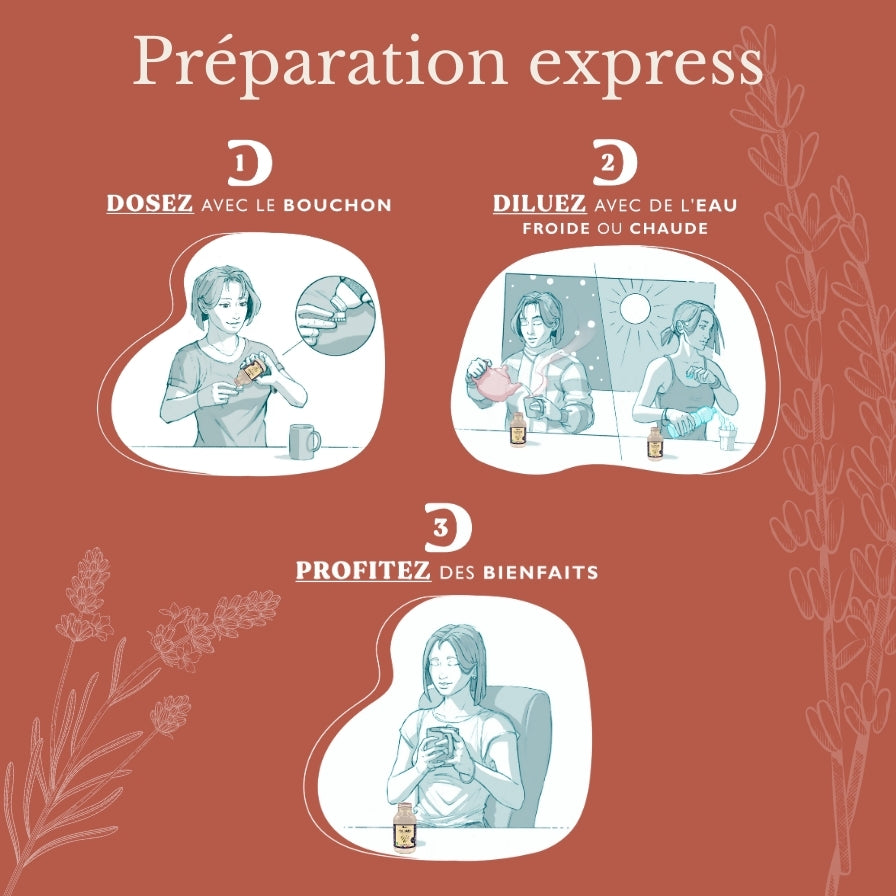 Préparation express

1

DOSEZ AVEC LE BOUCHON

2

DILUEZ AVEC DE L'EAU FROIDE OU CHAUDE

3

PROFITEZ DES BIENFAITS